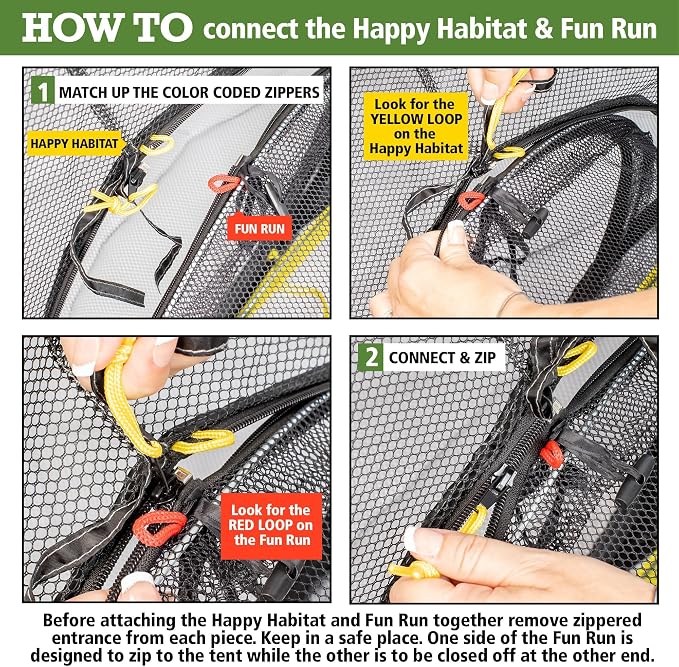 HOW TO connect the Happy Habitat & Fun Run

1 MATCH UP THE COLOR CODED ZIPPERS

HAPPY HABITAT

FUN RUN

Look for the YELLOW LOOP on the Happy Habitat

Look for the RED LOOP on the Fun Run

2 CONNECT & ZIP

Before attaching the Happy Habitat and Fun Run together remove zippered entrance from each piece. Keep in a safe place. One side of the Fun Run is designed to zip to the tent while the other is to be closed off at the other end.