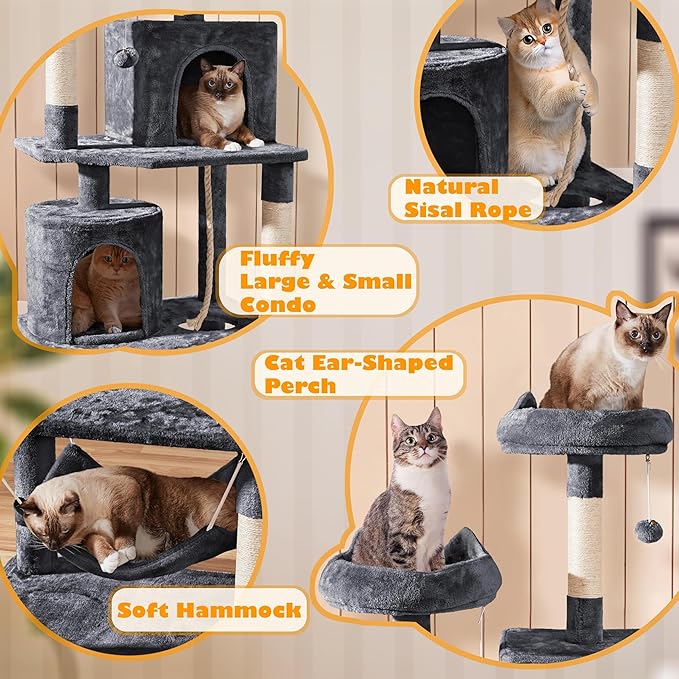 Natural Sisal Rope

Fluffy Large & Small Condo

Cat Ear-Shaped Perch

Soft Hammock