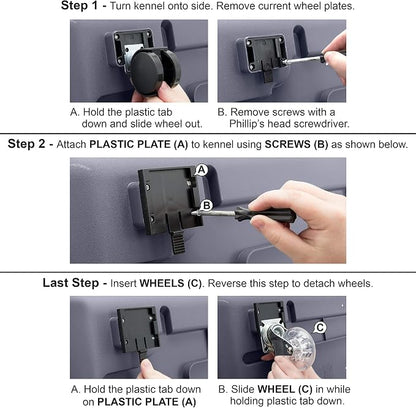 Step 1 - Turn kennel onto side. Remove current wheel plates.

A. Hold the plastic tab down and slide wheel out.

B. Remove screws with a Phillip's head screwdriver.

Step 2 - Attach PLASTIC PLATE (A) to kennel using SCREWS (B) as shown below.

A

B

Last Step - Insert WHEELS (C). Reverse this step to detach wheels.

C

A. Hold the plastic tab down on PLASTIC PLATE (A)

B. Slide WHEEL (C) in while holding plastic tab down.