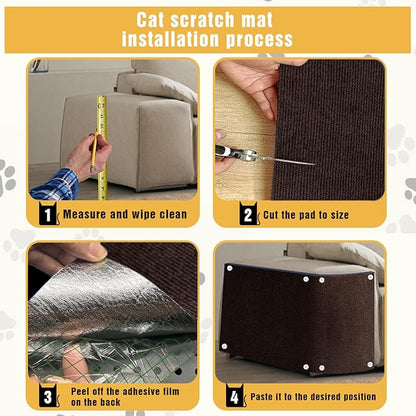 Cat scratch mat installation process

1 Measure and wipe clean

2 Cut the pad to size

3 Peel off the adhesive film on the back

4 Paste it to the desired position