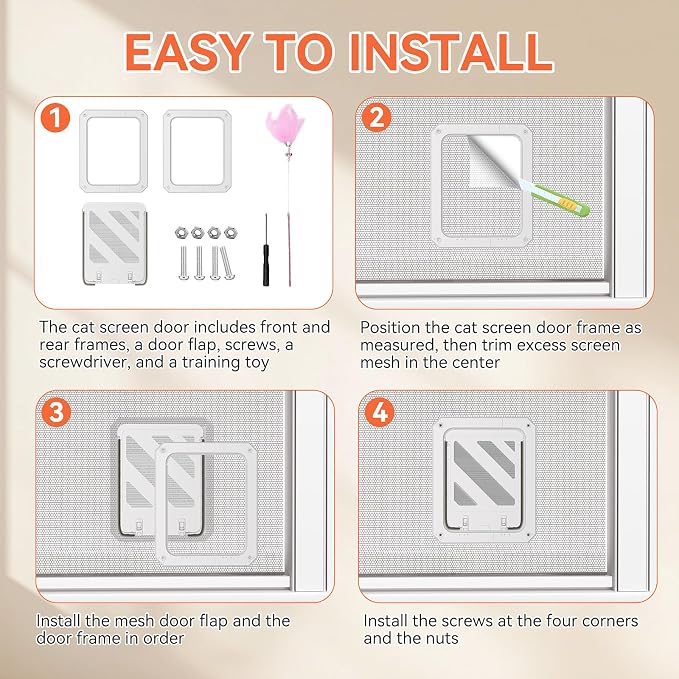 EASY TO INSTALL

1

The cat screen door includes front and rear frames, a door flap, screws, a screwdriver, and a training toy

2

Position the cat screen door frame as measured, then trim excess screen mesh in the center

3

Install the mesh door flap and the door frame in order

4

Install the screws at the four corners and the nuts