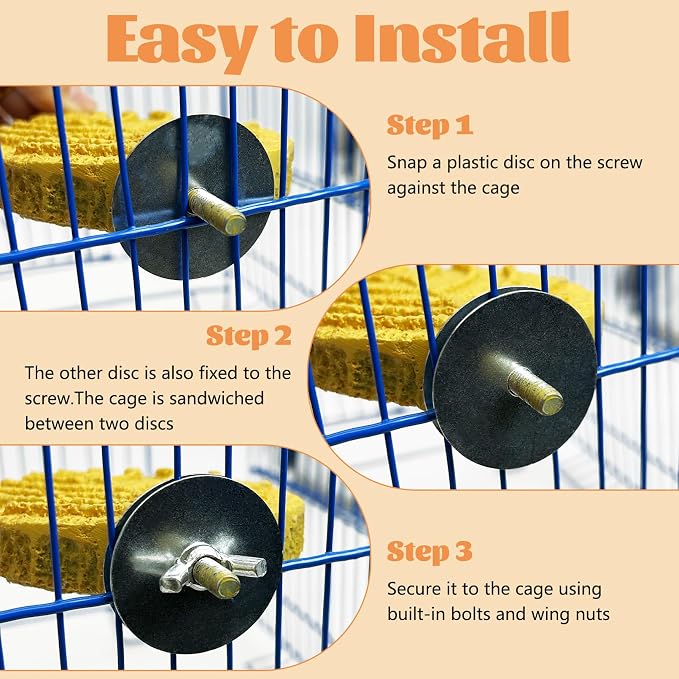 Easy to Install

Step 1

Snap a plastic disc on the screw against the cage

Step 2

The other disc is also fixed to the screw.The cage is sandwiched between two discs

Step 3

Secure it to the cage using built-in bolts and wing nuts