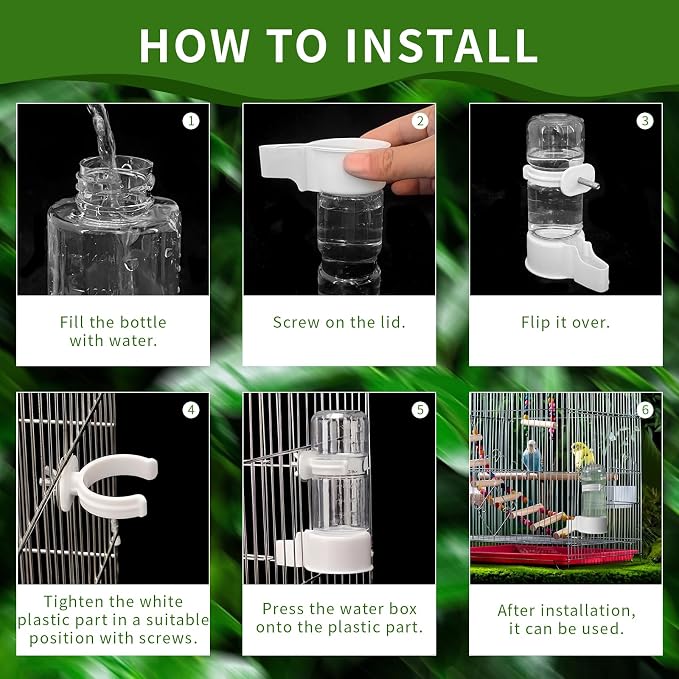 HOW TO INSTALL

1
Fill the bottle with water.

2
Screw on the lid.

3
Flip it over.

4
Tighten the white plastic part in a suitable position with screws.

5
Press the water box onto the plastic part.

6
After installation, it can be used.