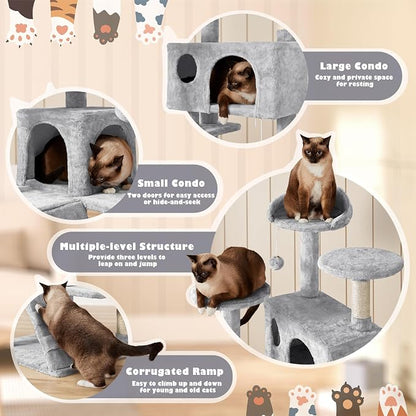 Large Condo
Cozy and private space for resting

Small Condo
Two doors for easy access or hide-and-seek

Multiple-level Structure
Provide three levels to leap on and jump

Corrugated Ramp
Easy to climb up and down for young and old cats