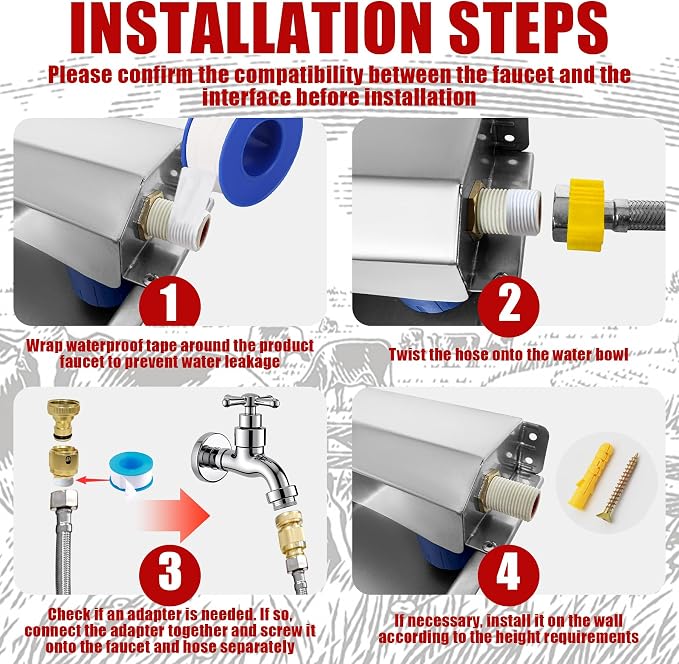 INSTALLATION STEPS

Please confirm the compatibility between the faucet and the interface before installation

1

Wrap waterproof tape around the product faucet to prevent water leakage

2

Twist the hose onto the water bowl

3

Check if an adapter is needed. If so, connect the adapter together and screw it onto the faucet and hose separately

4

If necessary, install it on the wall according to the height requirements