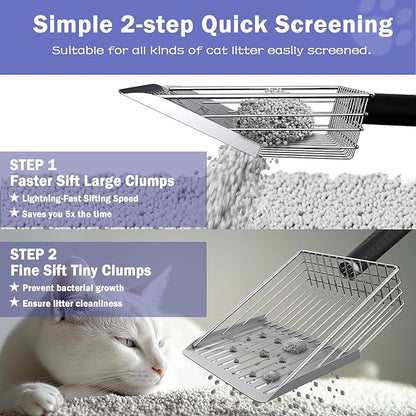 Simple 2-step Quick Screening
Suitable for all kinds of cat litter easily screened.

STEP 1
Faster Sift Large Clumps
★ Lightning-Fast Sifting Speed
★ Saves you 5x the time

STEP 2
Fine Sift Tiny Clumps
★ Prevent bacterial growth
★ Ensure litter cleanliness