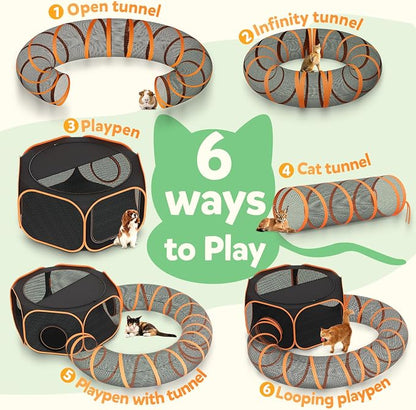 1 Open tunnel

2 Infinity tunnel

3 Playpen

6 ways to Play

4 Cat tunnel

5 Playpen with tunnel

6 Looping playpen