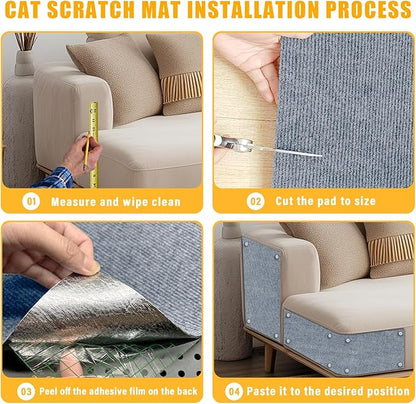 CAT SCRATCH MAT INSTALLATION PROCESS

01 Measure and wipe clean

02 Cut the pad to size

03 Peel off the adhesive film on the back

04 Paste it to the desired position