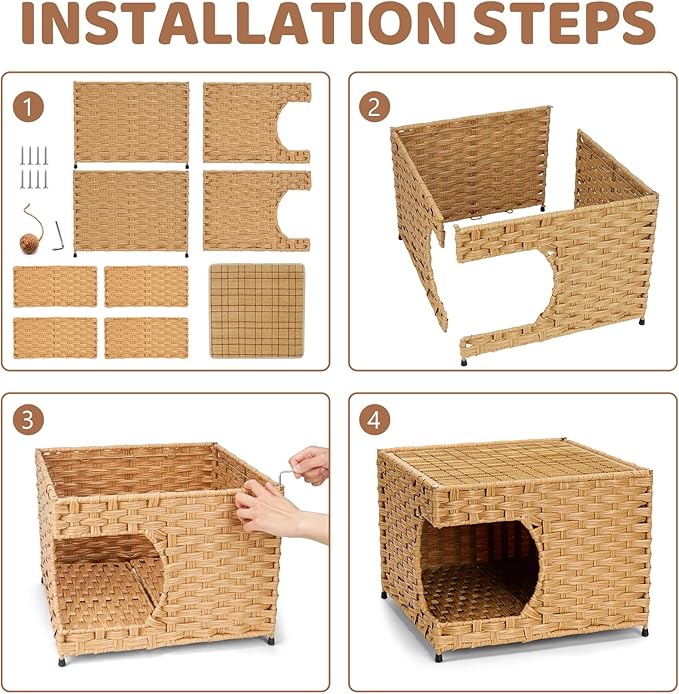 INSTALLATION STEPS

1

2

3

4