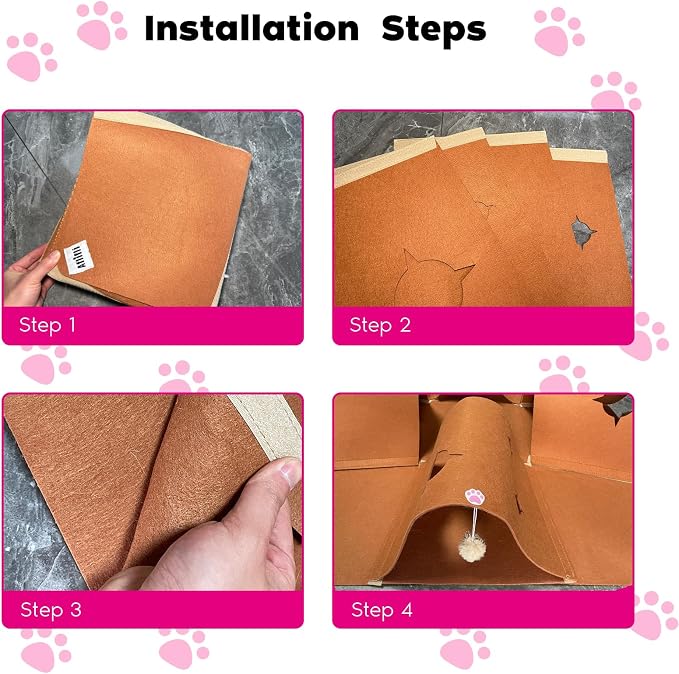 Installation Steps

Step 1

Step 2

Step 3

Step 4