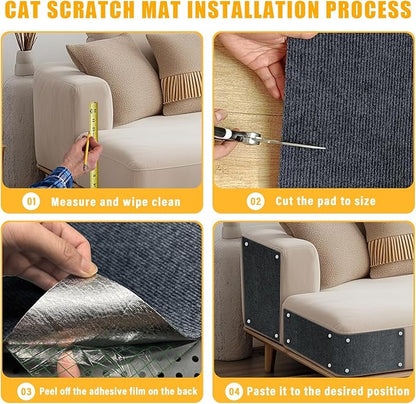 CAT SCRATCH MAT INSTALLATION PROCESS

01 Measure and wipe clean

02 Cut the pad to size

03 Peel off the adhesive film on the back

04 Paste it to the desired position