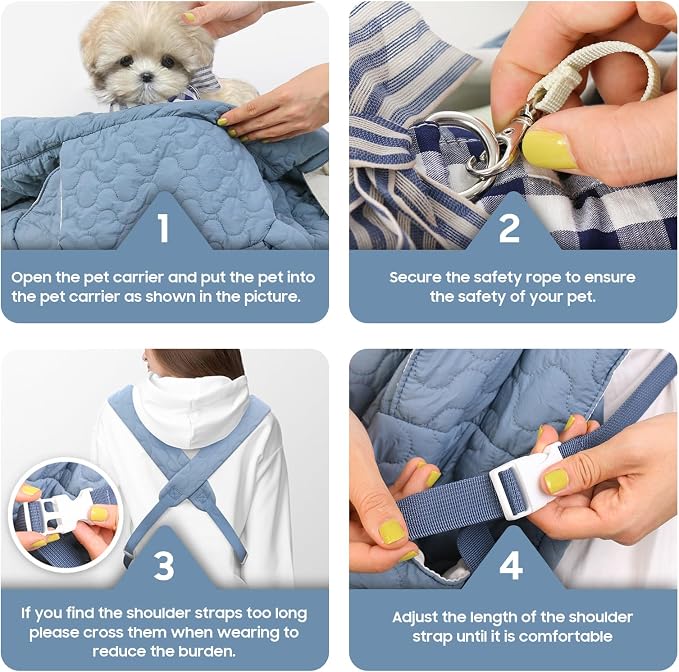 1

Open the pet carrier and put the pet into the pet carrier as shown in the picture.

2

Secure the safety rope to ensure the safety of your pet.

3

If you find the shoulder straps too long please cross them when wearing to reduce the burden.

4

Adjust the length of the shoulder strap until it is comfortable