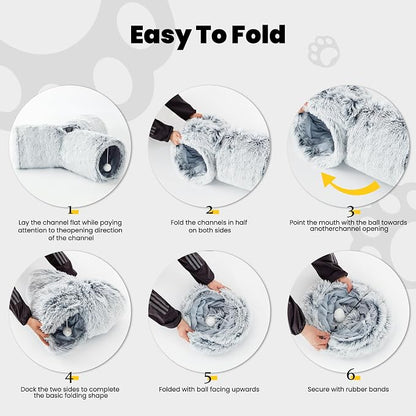 Easy To Fold

1
Lay the channel flat while paying attention to theopening direction of the channel

2
Fold the channels in half on both sides

3
Point the mouth with the ball towards anotherchannel opening

4
Dock the two sides to complete the basic folding shape

5
Folded with ball facing upwards

6
Secure with rubber bands