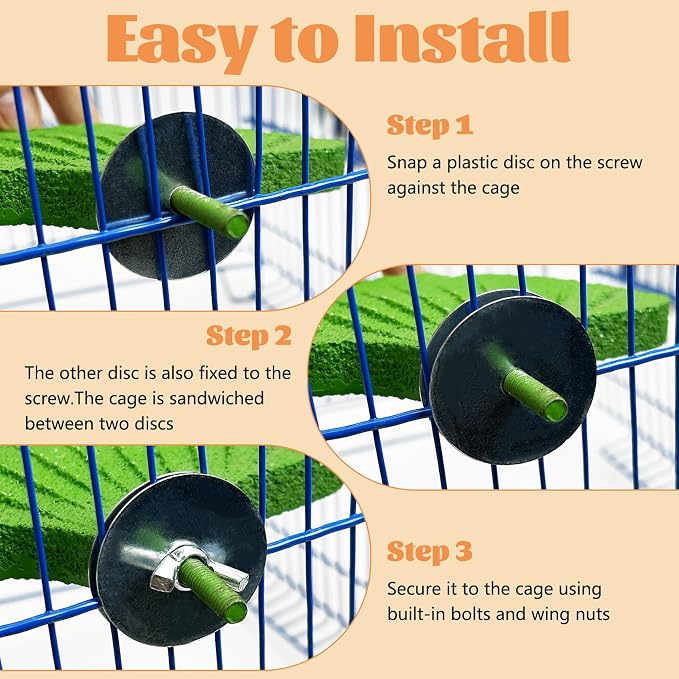 Easy to Install

Step 1

Snap a plastic disc on the screw against the cage

Step 2

The other disc is also fixed to the screw.The cage is sandwiched between two discs

Step 3

Secure it to the cage using built-in bolts and wing nuts