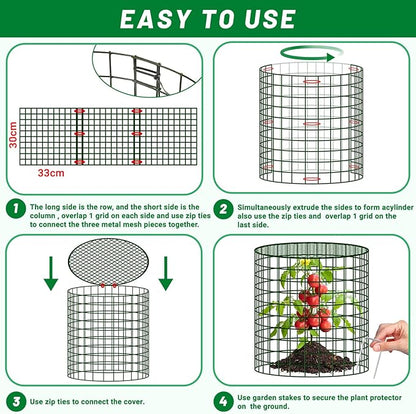 EASY TO USE

30cm

33cm

1 The long side is the row, and the short side is the column , overlap 1 grid on each side and use zip ties to connect the three metal mesh pieces together.

2 Simultaneously extrude the sides to form acylinder also use the zip ties and overlap 1 grid on the last side.

3 Use zip ties to connect the cover.

4 Use garden stakes to secure the plant protector on the ground.