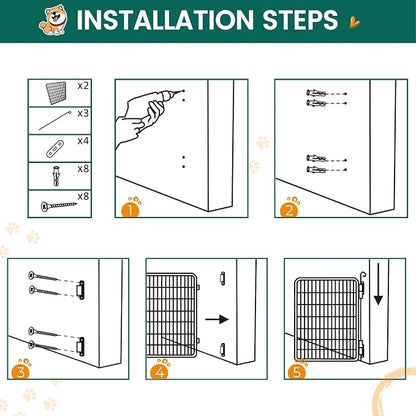 INSTALLATION STEPS

x2

x3

x4

x8

x8

1

2

3

4

5