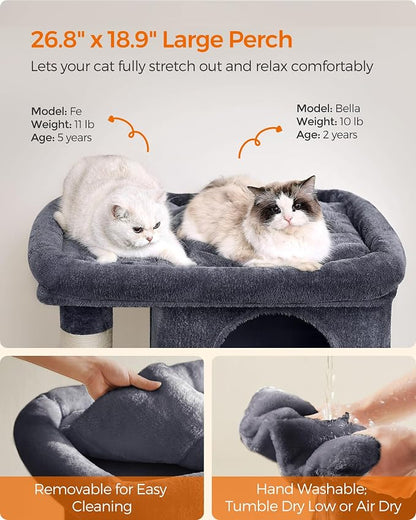 26.8" x 18.9" Large Perch

Lets your cat fully stretch out and relax comfortably

Model: Fe
Weight: 11 lb
Age: 5 years

Model: Bella
Weight: 10 lb
Age: 2 years

Removable for Easy Cleaning

Hand Washable: Tumble Dry Low or Air Dry