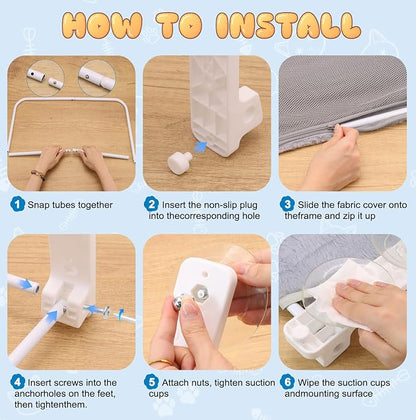 HOW TO INSTALL

1 Snap tubes together

2 Insert the non-slip plug into thecorresponding hole

3 Slide the fabric cover onto theframe and zip it up

4 Insert screws into the anchorholes on the feet, then tightenthem.

5 Attach nuts, tighten suction cups

6 Wipe the suction cups andmounting surface