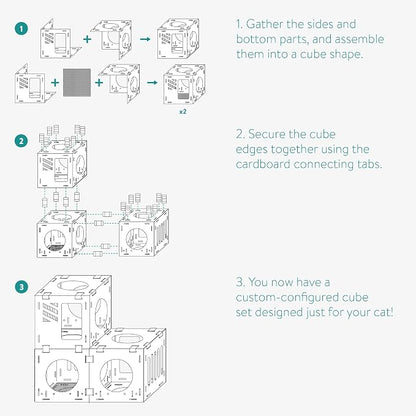 1

x2

1. Gather the sides and bottom parts, and assemble them into a cube shape.

2

2. Secure the cube edges together using the cardboard connecting tabs.

3

3. You now have a custom-configured cube set designed just for your cat!