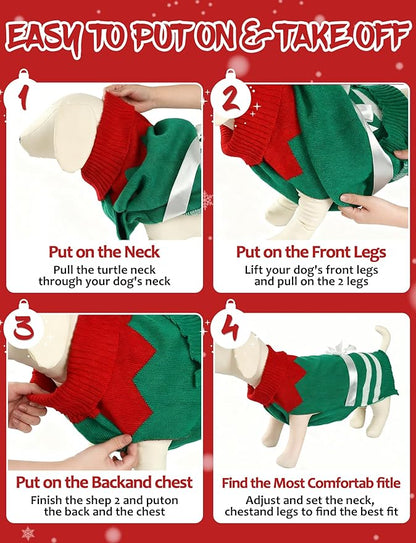 EASY TO PUT ON & TAKE OFF

1

Put on the Neck

Pull the turtle neck through your dog's neck

2

Put on the Front Legs

Lift your dog's front legs and pull on the 2 legs

3

Put on the Backand chest

Finish the shep 2 and puton the back and the chest

4

Find the Most Comfortab fitle

Adjust and set the neck, chestand legs to find the best fit