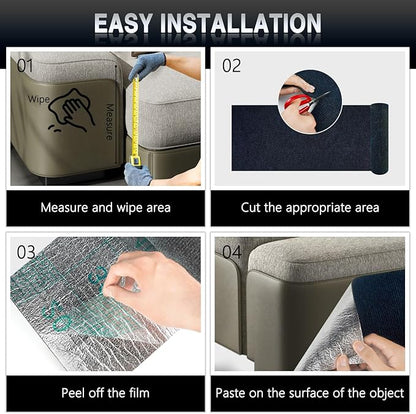 EASY INSTALLATION

01

Wipe

Measure

Measure and wipe area

02

Cut the appropriate area

03

Peel off the film

04

Paste on the surface of the object