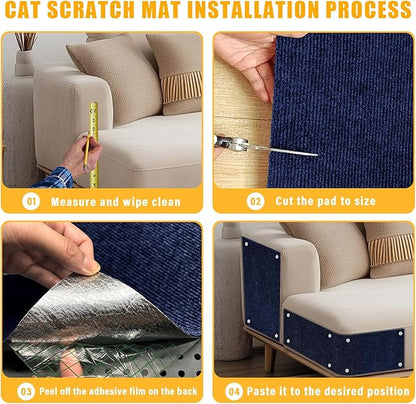 CAT SCRATCH MAT INSTALLATION PROCESS

01 Measure and wipe clean

02 Cut the pad to size

03 Peel off the adhesive film on the back

04 Paste it to the desired position