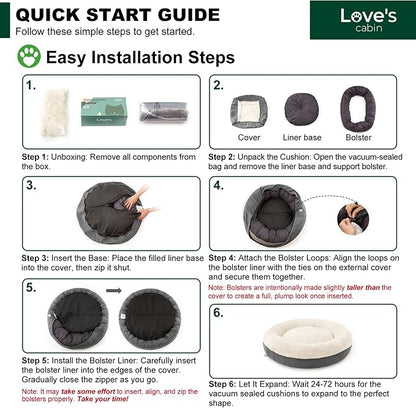 QUICK START GUIDE
Follow these simple steps to get started.

Love's cabin

Easy Installation Steps

1.

Love's

Step 1: Unboxing: Remove all components from the box.

2.

Cover
Liner base
Bolster

Step 2: Unpack the Cushion: Open the vacuum-sealed bag and remove the liner base and support bolster.

3.

Step 3: Insert the Base: Place the filled liner base into the cover, then zip it shut.

4.

Step 4: Attach the Bolster Loops: Align the loops on the bolster liner with the ties on the external cover and secure them together.

Note: Bolsters are intentionally made slightly taller than the cover to create a full, plump look once inserted.

5.

Step 5: Install the Bolster Liner: Carefully insert the bolster liner into the edges of the cover. Gradually close the zipper as you go.

Note: It may take some effort to insert, align, and zip the bolsters properly. Take your time!

6.

Step 6: Let It Expand: Wait 24-72 hours for the vacuum sealed cushions to expand to the perfect shape.