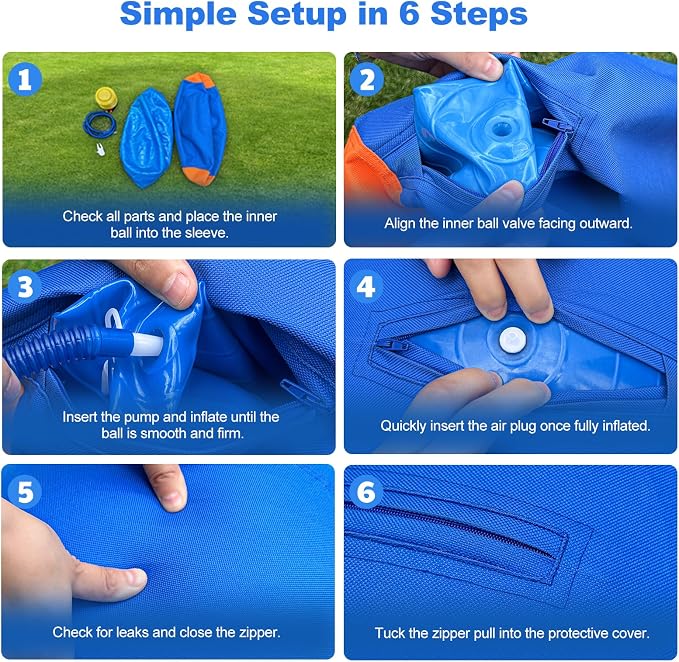 Simple Setup in 6 Steps

1
Check all parts and place the inner ball into the sleeve.

2
Align the inner ball valve facing outward.

3
Insert the pump and inflate until the ball is smooth and firm.

4
Quickly insert the air plug once fully inflated.

5
Check for leaks and close the zipper.

6
Tuck the zipper pull into the protective cover.