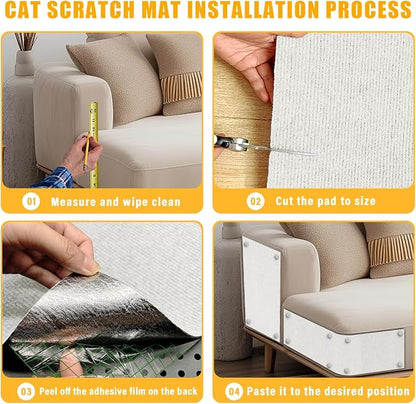 CAT SCRATCH MAT INSTALLATION PROCESS

01 Measure and wipe clean

02 Cut the pad to size

03 Peel off the adhesive film on the back

04 Paste it to the desired position