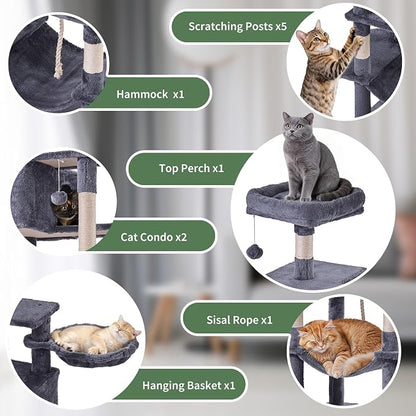 Scratching Posts x5

Hammock x1

Top Perch x1

Cat Condo x2

Sisal Rope x1

Hanging Basket x1