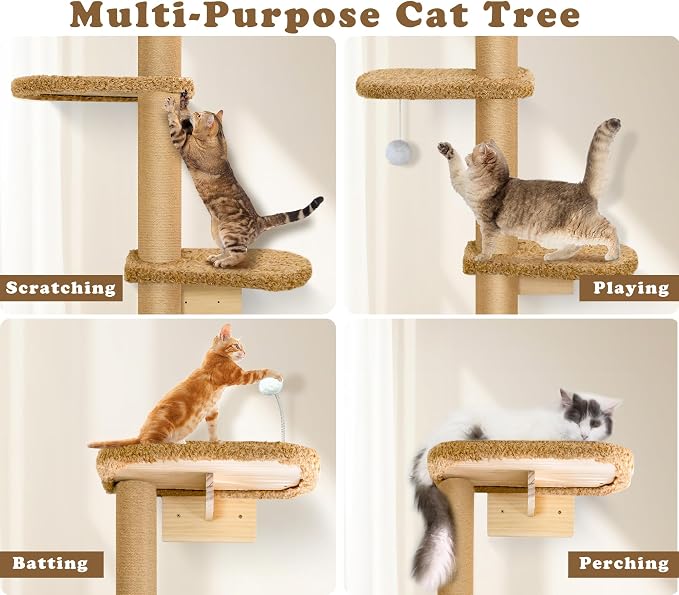 Multi-Purpose Cat Tree

Scratching

Playing

Batting

Perching