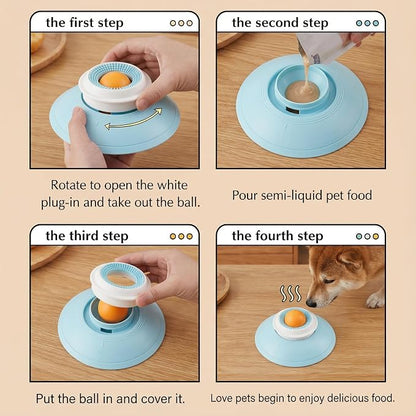 the first step

Rotate to open the white plug-in and take out the ball.

the second step

Pour semi-liquid pet food

the third step

Put the ball in and cover it.

the fourth step

Love pets begin to enjoy delicious food.