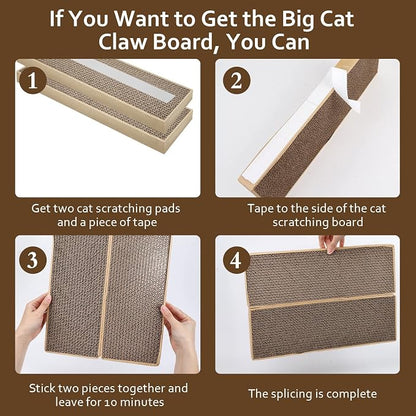 If You Want to Get the Big Cat Claw Board, You Can

1

Get two cat scratching pads and a piece of tape

2

Tape to the side of the cat scratching board

3

Stick two pieces together and leave for 10 minutes

4

The splicing is complete