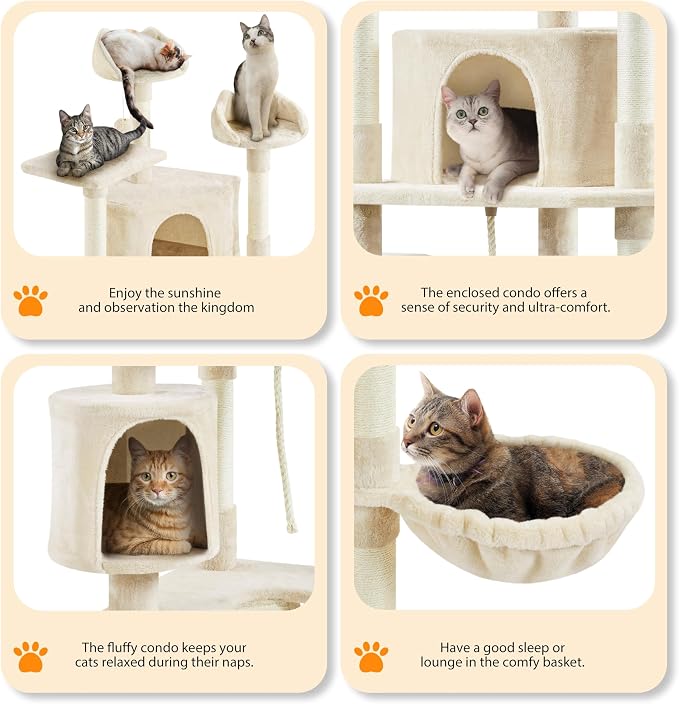 Enjoy the sunshine and observation the kingdom

The enclosed condo offers a sense of security and ultra-comfort.

The fluffy condo keeps your cats relaxed during their naps.

Have a good sleep or lounge in the comfy basket.