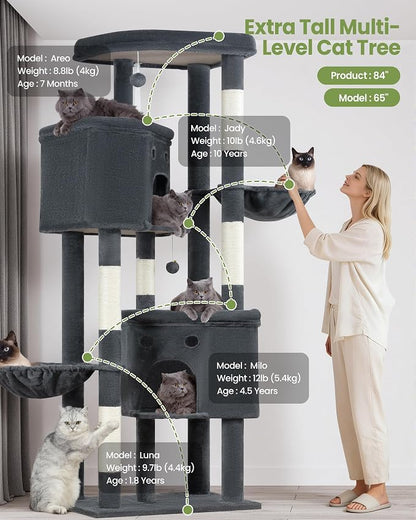 Extra Tall Multi-Level Cat Tree

Product : 84"

Model : 65"

Model : Areo
Weight : 8.8lb (4kg)
Age : 7 Months

Model : Jady
Weight : 10lb (4.6kg)
Age : 10 Years

Model : Milo
Weight : 12lb (5.4kg)
Age : 4.5 Years

Model : Luna
Weight : 9.7lb (4.4kg)
Age : 1.8 Years