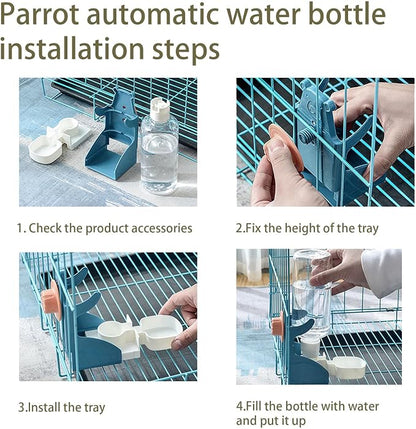 Parrot automatic water bottle installation steps

1. Check the product accessories

2.Fix the height of the tray

3.Install the tray

4.Fill the bottle with water and put it up