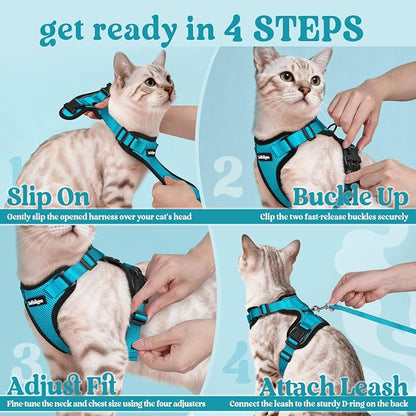 get ready in 4 STEPS

1

Slip On

Gently slip the opened harness over your cat's head

2

Buckle Up

Clip the two fast-release buckles securely

3

Adjust Fit

Fine-tune the neck and chest size using the four adjusters

4

Attach Leash

Connect the leash to the sturdy D-ring on the back