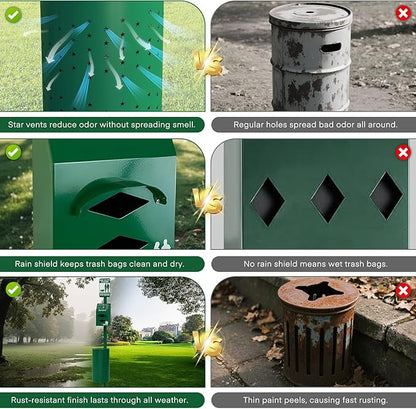 VS

Star vents reduce odor without spreading smell.

Regular holes spread bad odor all around.

VS

Rain shield keeps trash bags clean and dry.

No rain shield means wet trash bags.

VS

Rust-resistant finish lasts through all weather.

Thin paint peels, causing fast rusting.