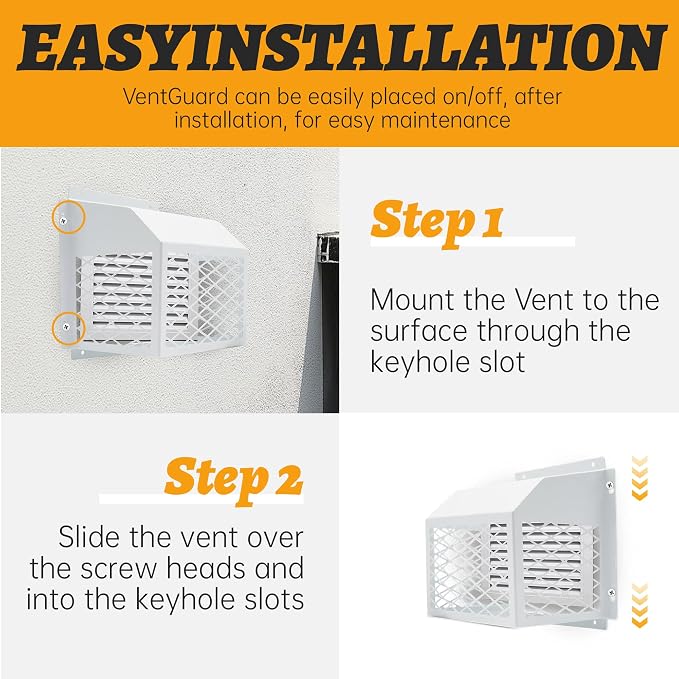 EASYINSTALLATION

VentGuard can be easily placed on/off, after installation, for easy maintenance

Step 1

Mount the Vent to the surface through the keyhole slot

Step 2

Slide the vent over the screw heads and into the keyhole slots