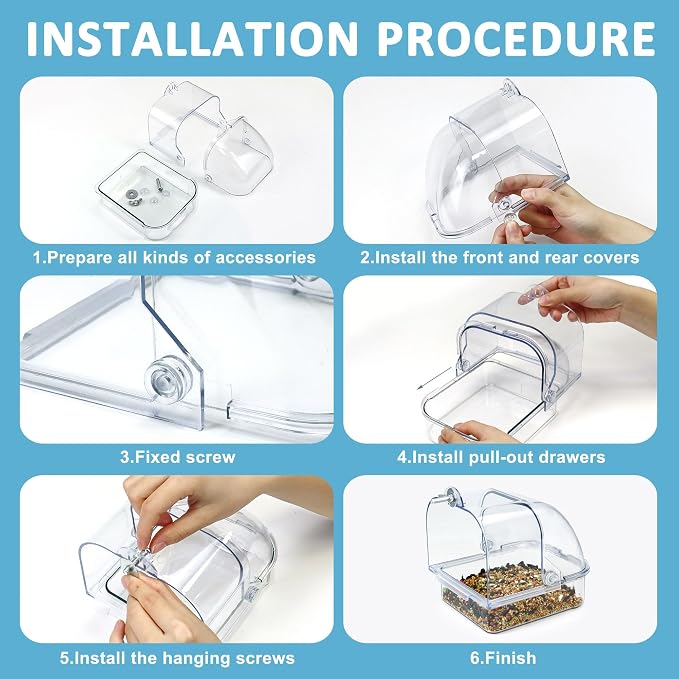 INSTALLATION PROCEDURE

1.Prepare all kinds of accessories

2.Install the front and rear covers

3.Fixed screw

4.Install pull-out drawers

5.Install the hanging screws

6.Finish