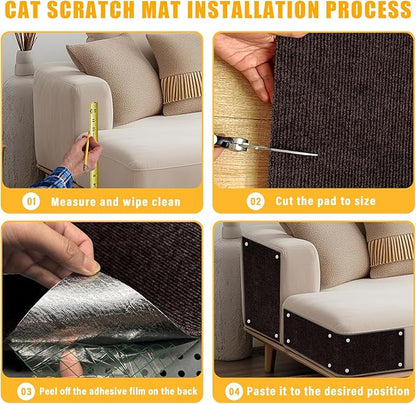 CAT SCRATCH MAT INSTALLATION PROCESS

01 Measure and wipe clean

02 Cut the pad to size

03 Peel off the adhesive film on the back

04 Paste it to the desired position