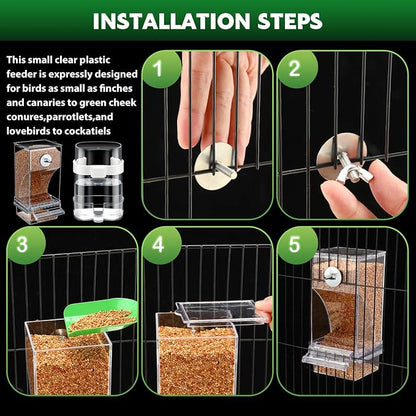 INSTALLATION STEPS

This small clear plastic feeder is expressly designed for birds as small as finches and canaries to green cheek conures,parrotlets,and lovebirds to cockatiels

1

2

3

4

5