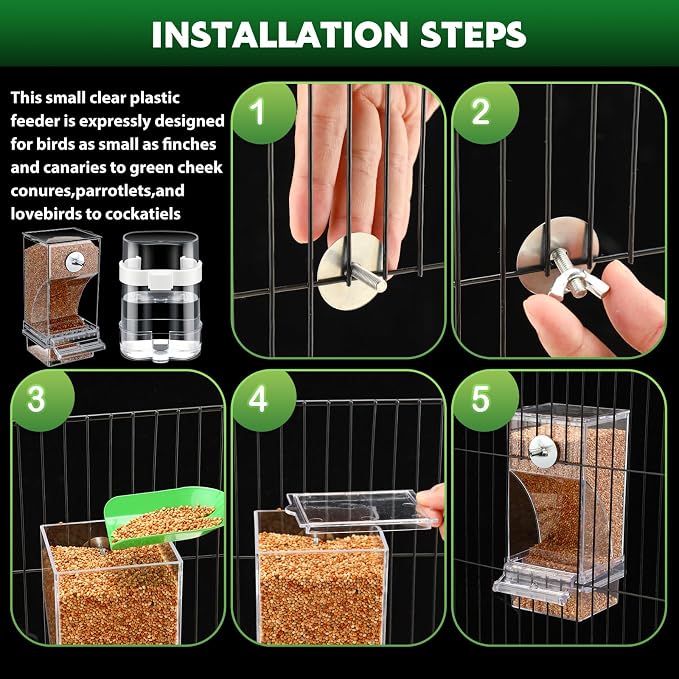 INSTALLATION STEPS

This small clear plastic feeder is expressly designed for birds as small as finches and canaries to green cheek conures,parrotlets,and lovebirds to cockatiels

1

2

3

4

5