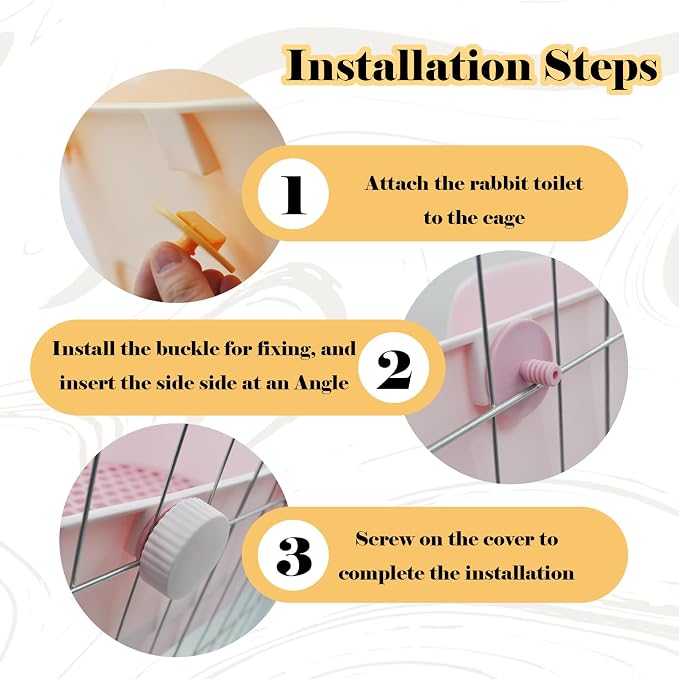 Installation Steps

1

Attach the rabbit toilet to the cage

Install the buckle for fixing, and insert the side side at an Angle

2

3

Screw on the cover to complete the installation