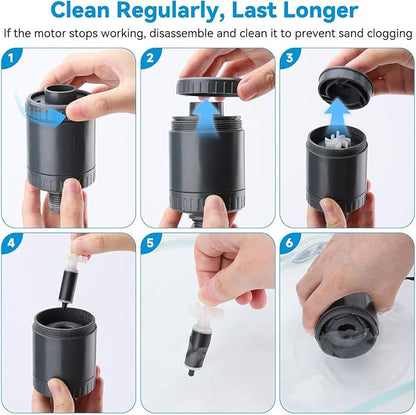 Clean Regularly, Last Longer
If the motor stops working, disassemble and clean it to prevent sand clogging

1

2

3

4

5

6