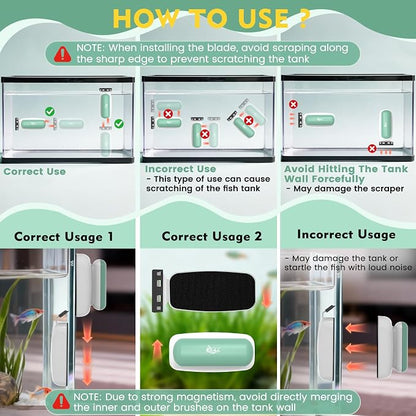 HOW TO USE ?

NOTE: When installing the blade, avoid scraping along the sharp edge to prevent scratching the tank

Correct Use

Incorrect Use
- This type of use can cause scratching of the fish tank

Avoid Hitting The Tank Wall Forcefully
- May damage the scraper

Correct Usage 1

Correct Usage 2

Incorrect Usage

- May damage the tank or startle the fish with loud noise

NOTE: Due to strong magnetism, avoid directly merging the inner and outer brushes on the tank wall