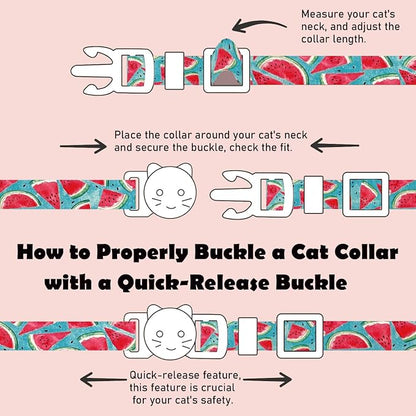 Measure your cat's neck, and adjust the collar length.

Place the collar around your cat's neck and secure the buckle, check the fit.

How to Properly Buckle a Cat Collar with a Quick-Release Buckle

Quick-release feature, this feature is crucial for your cat's safety.