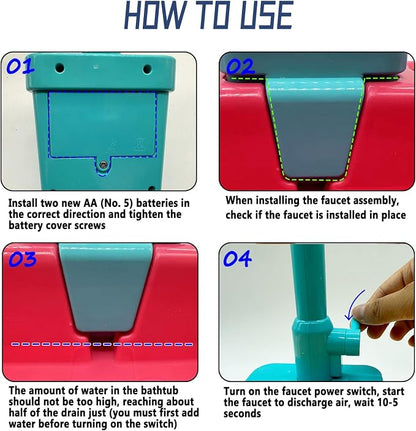 HOW TO USE

01

Install two new AA (No. 5) batteries in the correct direction and tighten the battery cover screws

02

When installing the faucet assembly, check if the faucet is installed in place

03

The amount of water in the bathtub should not be too high, reaching about half of the drain just (you must first add water before turning on the switch)

04

Turn on the faucet power switch, start the faucet to discharge air, wait 10-5 seconds