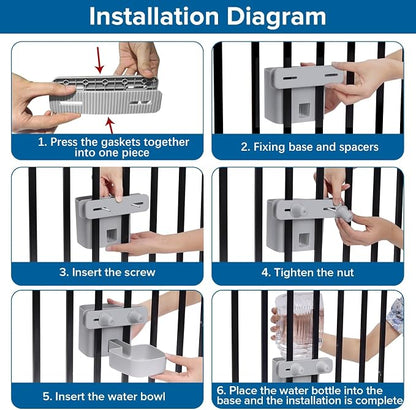 Installation Diagram

1. Press the gaskets together into one piece

2. Fixing base and spacers

3. Insert the screw

4. Tighten the nut

5. Insert the water bowl

6. Place the water bottle into the base and the installation is complete