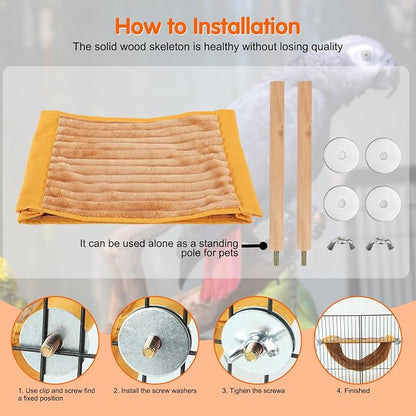 How to Installation

The solid wood skeleton is healthy without losing quality

It can be used alone as a standing pole for pets

1. Use clip and screw find a fixed position

2. Install the screw washers

3. Tighen the screwa

4. Finished